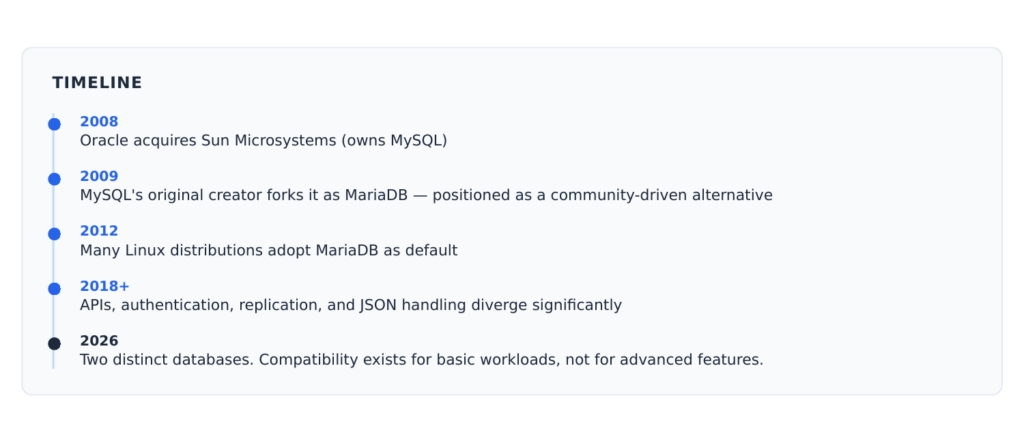 TIMELINE

2008
Oracle acquires Sun Microsystems (owns MySQL)

2009
MySQL's original creator forks it as MariaDB — positioned as a community-driven alternative

2012
Many Linux distributions adopt MariaDB as default

2018+
APIs, authentication, replication, and JSON handling diverge significantly

2026
Two distinct databases. Compatibility exists for basic workloads, not for advanced features.