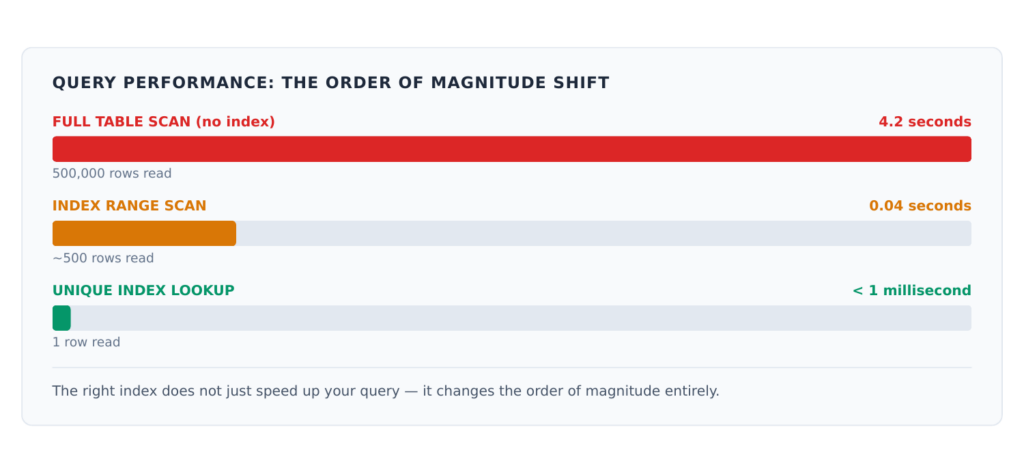 QUERY PERFORMANCE: THE ORDER OF MAGNITUDE SHIFT

FULL TABLE SCAN (no index)
4.2 seconds
500,000 rows read

INDEX RANGE SCAN
0.04 seconds
~500 rows read

UNIQUE INDEX LOOKUP
< 1 millisecond
1 row read

The right index does not just speed up your query — it changes the order of magnitude entirely.