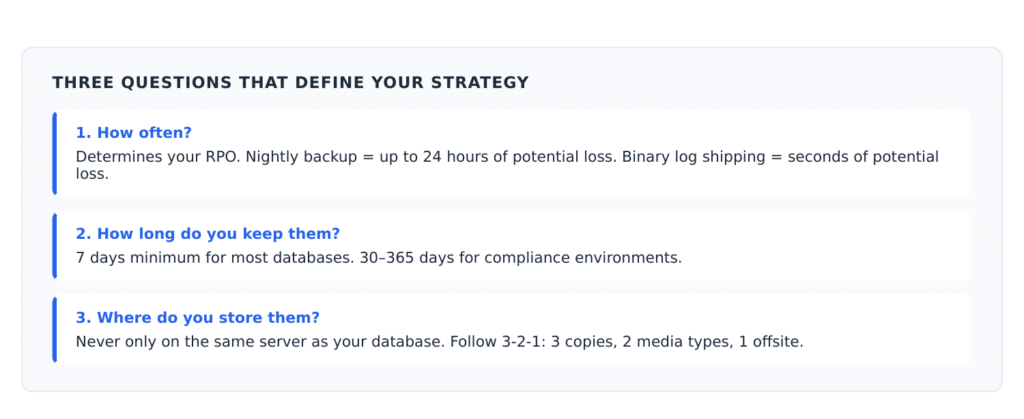 THREE QUESTIONS THAT DEFINE YOUR STRATEGY

1. How often?

Determines your RPO. Nightly backup = up to 24 hours of potential loss. Binary log shipping = seconds of potential loss.

2. How long do you keep them?

7 days minimum for most databases. 30–365 days for compliance environments.

3. Where do you store them?

Never only on the same server as your database. Follow 3-2-1: 3 copies, 2 media types, 1 offsite.