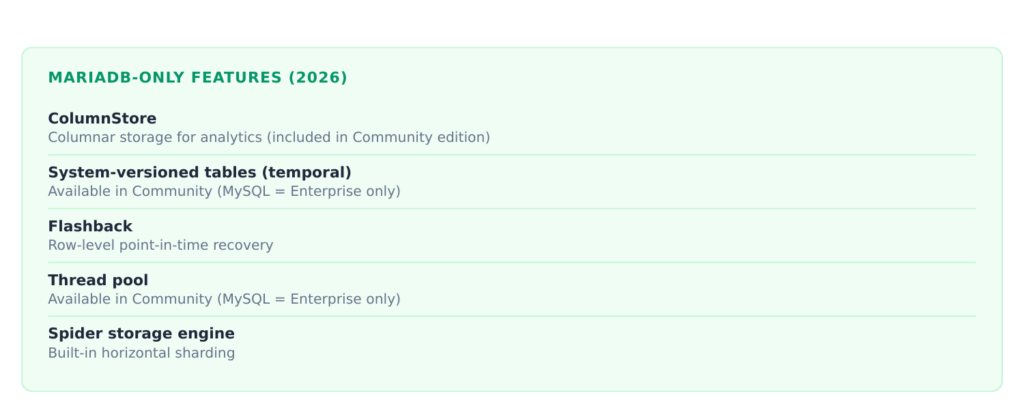 MARIADB-ONLY FEATURES (2026)

ColumnStore
Columnar storage for analytics (included in Community edition)

System-versioned tables (temporal)
Available in Community (MySQL = Enterprise only)

Flashback
Row-level point-in-time recovery

Thread pool
Available in Community (MySQL = Enterprise only)

Spider storage engine
Built-in horizontal sharding