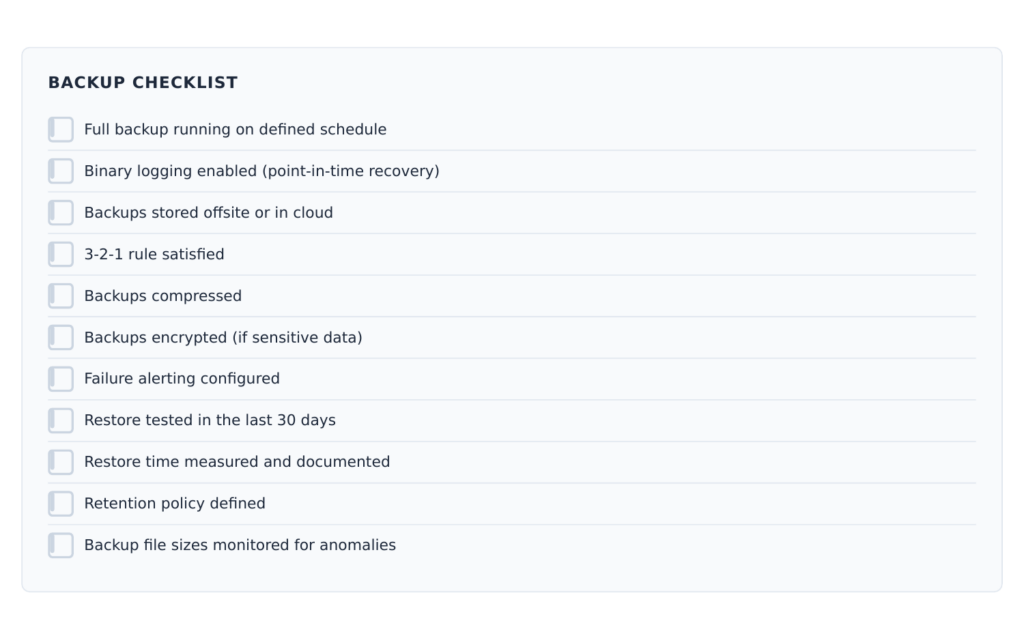 BACKUP CHECKLIST

Full backup running on defined schedule

Binary logging enabled (point-in-time recovery)

Backups stored offsite or in cloud

3-2-1 rule satisfied

Backups compressed

Backups encrypted (if sensitive data)

Failure alerting configured

Restore tested in the last 30 days

Restore time measured and documented

Retention policy defined

Backup file sizes monitored for anomalies