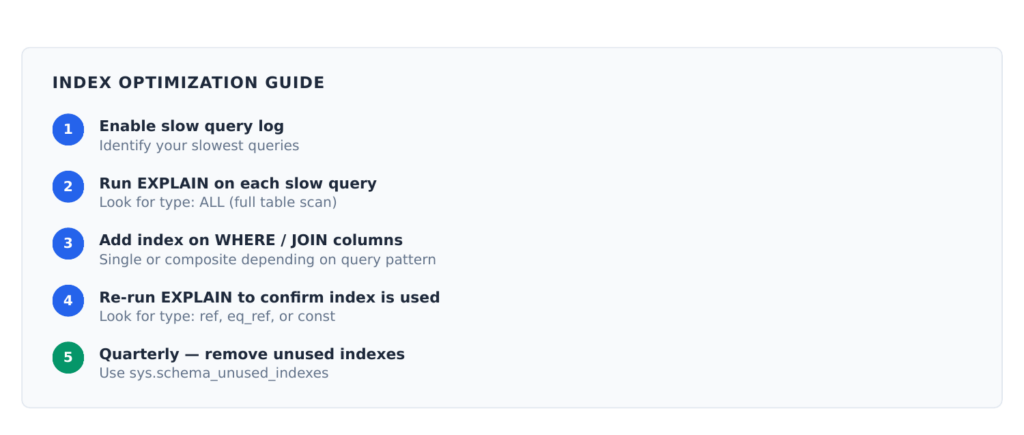 INDEX OPTIMIZATION GUIDE

1 Enable slow query log
Identify your slowest queries

2 Run EXPLAIN on each slow query
Look for type: ALL (full table scan)

3 Add index on WHERE / JOIN columns
Single or composite depending on query pattern

4 Re-run EXPLAIN to confirm index is used
Look for type: ref, eq_ref, or const

5 Quarterly — remove unused indexes
Use sys.schema_unused_indexes